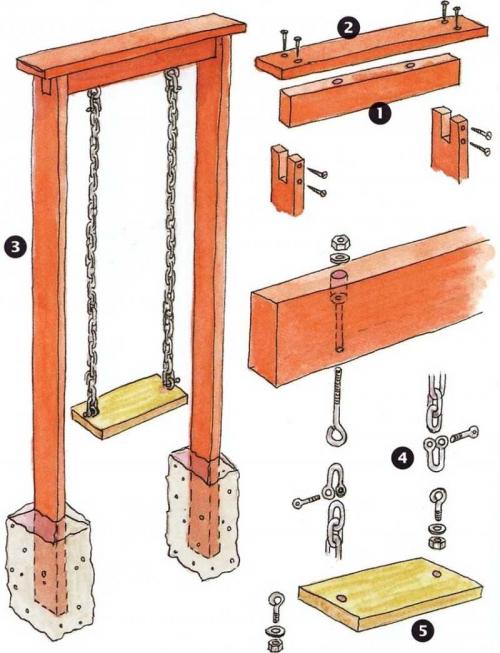 2
1
3
4
5