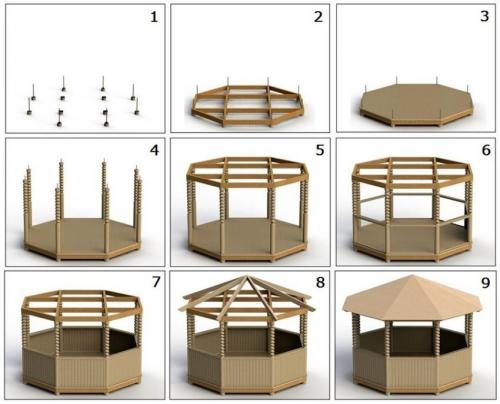 1

2

3

4

5

6

7

8

9